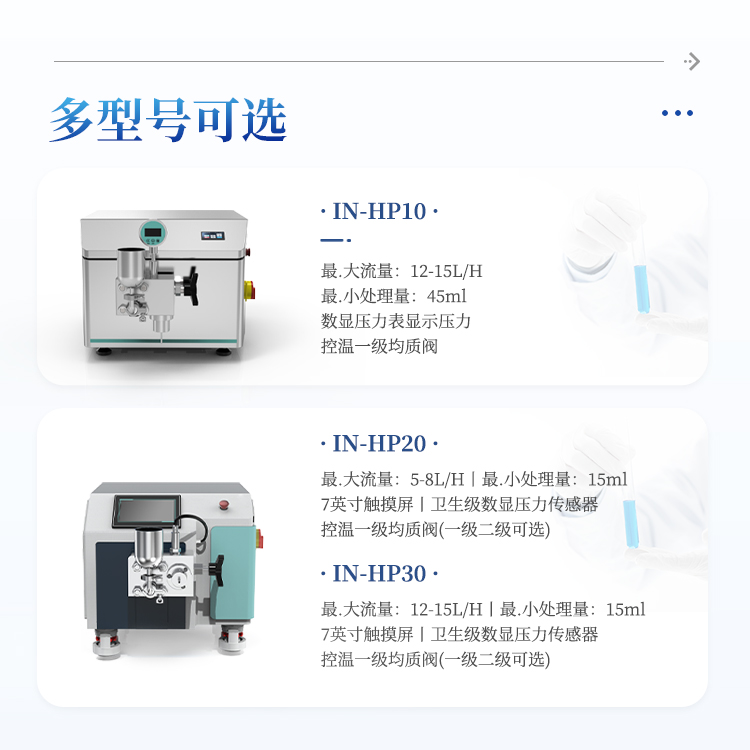 多型号可选

· IN-HP10 ·

最.大流量：12-15L/H
最.小处理量：45ml
数显压力表显示压力
控温一级均质阀

· IN-HP20 ·

最.大流量：5-8L/H丨最.小处理量：15ml
7英寸触摸屏丨卫生级数显压力传感器
控温一级均质阀(一级二级可选)

· IN-HP30 ·

最.大流量：12-15L/H丨最.小处理量：15ml
7英寸触摸屏丨卫生级数显压力传感器
控温一级均质阀(一级二级可选)